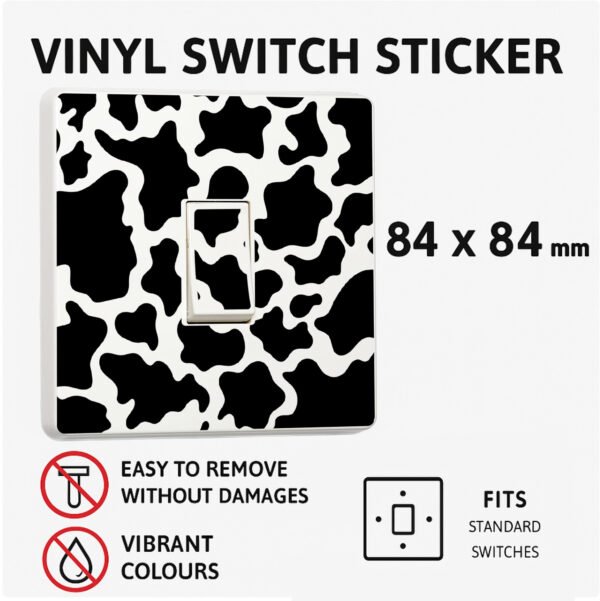 VINYL SWITCH STICKER

84 x 84 mm

EASY TO REMOVE WITHOUT DAMAGES

VIBRANT COLOURS

FITS
STANDARD SWITCHES