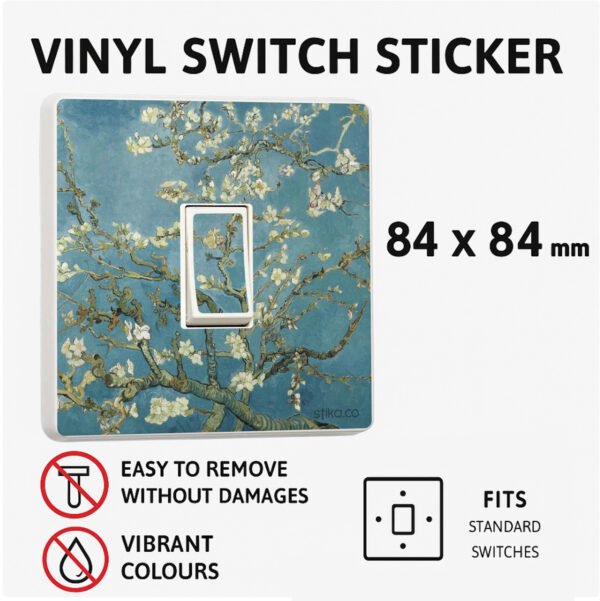 VINYL SWITCH STICKER

stika.co

84 x 84 mm

EASY TO REMOVE WITHOUT DAMAGES

VIBRANT COLOURS

FITS
STANDARD SWITCHES