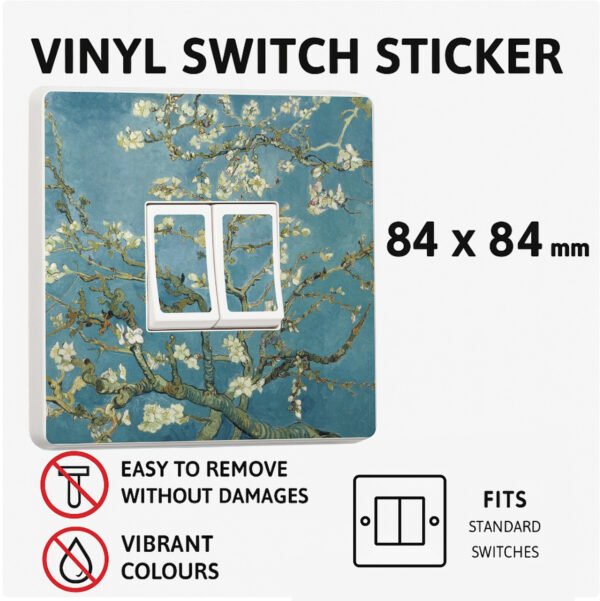 VINYL SWITCH STICKER

84 x 84 mm

EASY TO REMOVE WITHOUT DAMAGES

VIBRANT COLOURS

FITS STANDARD SWITCHES