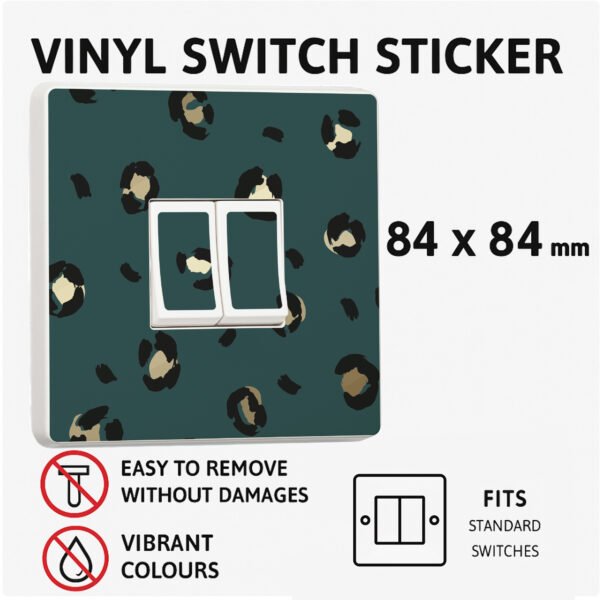 VINYL SWITCH STICKER

84 x 84 mm

EASY TO REMOVE WITHOUT DAMAGES

VIBRANT COLOURS

FITS STANDARD SWITCHES