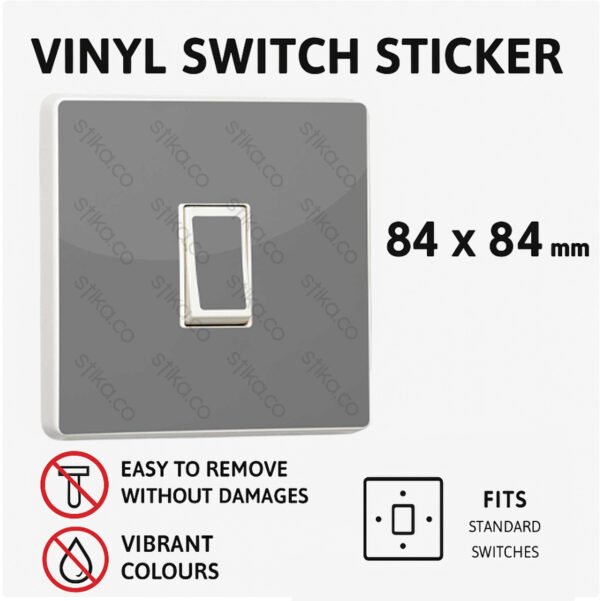 VINYL SWITCH STICKER

stika.co stika.co stika.co stika.co
stika.co stika.co stika.co stika.co
stika.co stika.co stika.co stika.co
stika.co stika.co stika.co stika.co

84 x 84 mm

EASY TO REMOVE WITHOUT DAMAGES

VIBRANT COLOURS

FITS STANDARD SWITCHES